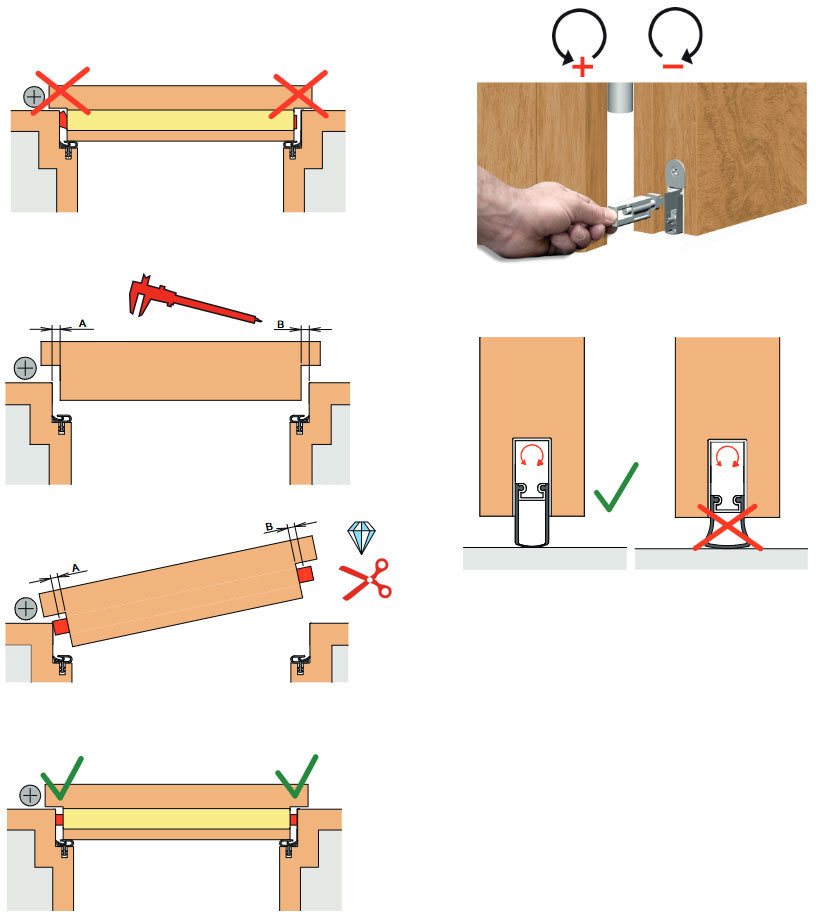 A

B

B

A

+

−